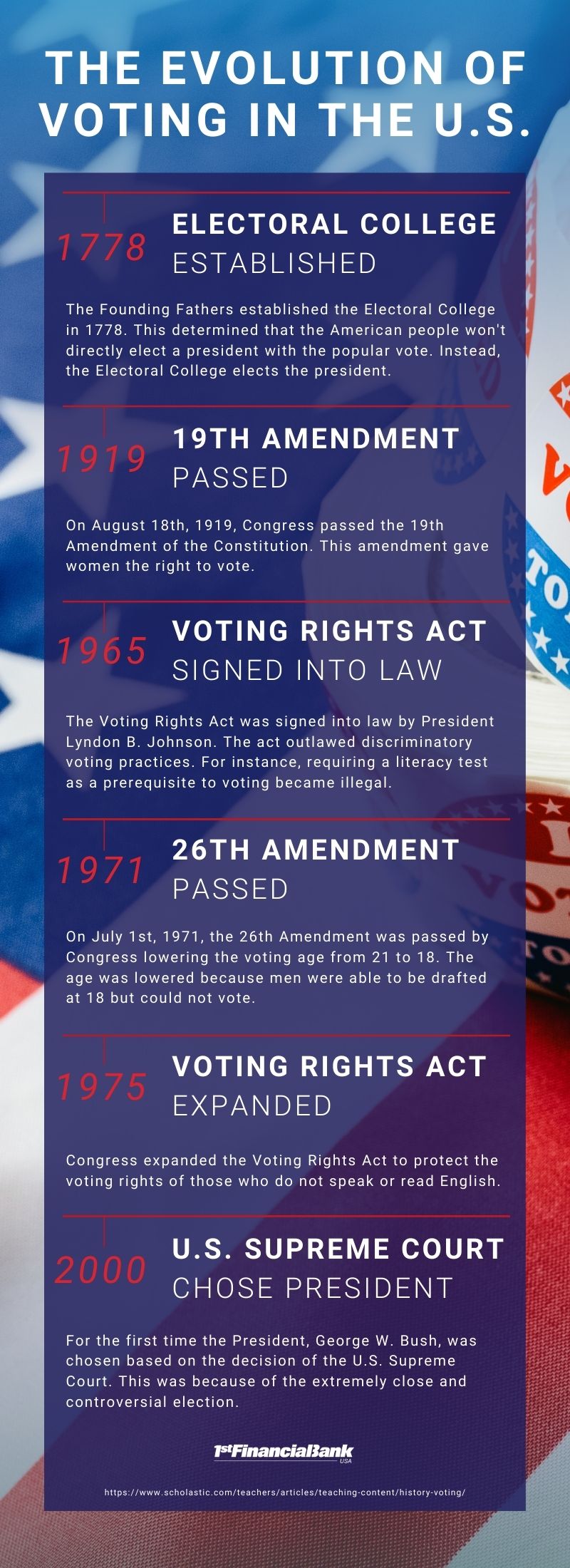 THE EVOLUTION OF VOTING IN THE U.S.

1778 ELECTORAL COLLEGE ESTABLISHED

The Founding Fathers established the Electoral College in 1778. This determined that the American people won't directly elect a president with the popular vote. Instead, the Electoral College elects the president.

1919 19TH AMENDMENT PASSED

On August 18th, 1919, Congress passed the 19th Amendment of the Constitution. This amendment gave women the right to vote.

1965 VOTING RIGHTS ACT SIGNED INTO LAW

The Voting Rights Act was signed into law by President Lyndon B. Johnson. The act outlawed discriminatory voting practices. For instance, requiring a literacy test as a prerequisite to voting became illegal.

1971 26TH AMENDMENT PASSED

On July 1st, 1971, the 26th Amendment was passed by Congress lowering the voting age from 21 to 18. The age was lowered because men were able to be drafted at 18 but could not vote.

1975 VOTING RIGHTS ACT EXPANDED

Congress expanded the Voting Rights Act to protect the voting rights of those who do not speak or read English.

2000 U.S. SUPREME COURT CHOSE PRESIDENT

For the first time the President, George W. Bush, was chosen based on the decision of the U.S. Supreme Court. This was because of the extremely close and controversial election.

1st FinancialBank USA

https://www.scholastic.com/teachers/articles/teaching-content/history-voting/